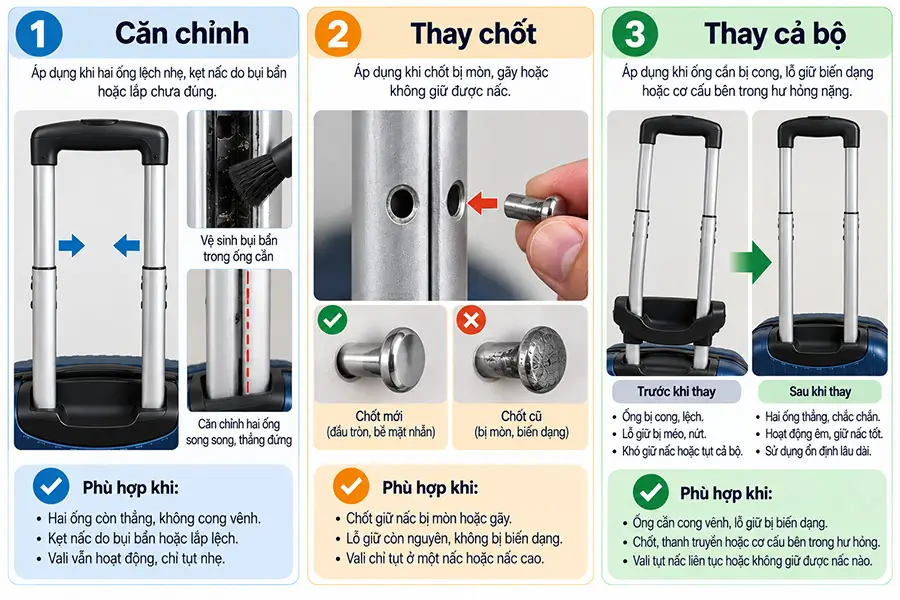 1 Căn chỉnh

Áp dụng khi hai ống lệch nhẹ, kẹt nấc do bụi bẩn hoặc lắp chưa đúng.

Vệ sinh bụi bẩn trong ống cần

Căn chỉnh hai ống song song, thẳng đứng

Phù hợp khi:

• Hai ống còn thẳng, không cong vênh.
• Kẹt nấc do bụi bẩn hoặc lắp lệch.
• Vali vẫn hoạt động, chỉ tụt nhẹ.

2 Thay chốt

Áp dụng khi chốt bị mòn, gãy hoặc không giữ được nấc.

Chốt mới (đầu tròn, bề mặt nhẵn)

Chốt cũ (bị mòn, biến dạng)

Phù hợp khi:

• Chốt giữ nấc bị mòn hoặc gãy.
• Lỗ giữ còn nguyên, không bị biến dạng.
• Vali chỉ tụt ở một nấc hoặc nấc cao.

3 Thay cả bộ

Áp dụng khi ống cần bị cong, lỗ giữ biến dạng hoặc cơ cấu bên trong hư hỏng nặng.

Trước khi thay

• Ống bị cong, lệch.
• Lỗ giữ bị méo, nứt.
• Khó giữ nấc hoặc tụt cả bộ.

Sau khi thay

• Hai ống thẳng, chắc chắn.
• Hoạt động êm, giữ nấc tốt.
• Sử dụng ổn định lâu dài.

Phù hợp khi:

• Ống cần cong vênh, lỗ giữ bị biến dạng.
• Chốt, thanh truyền hoặc cơ cấu bên trong hư hỏng.
• Vali tụt nấc liên tục hoặc không giữ được nấc nào.