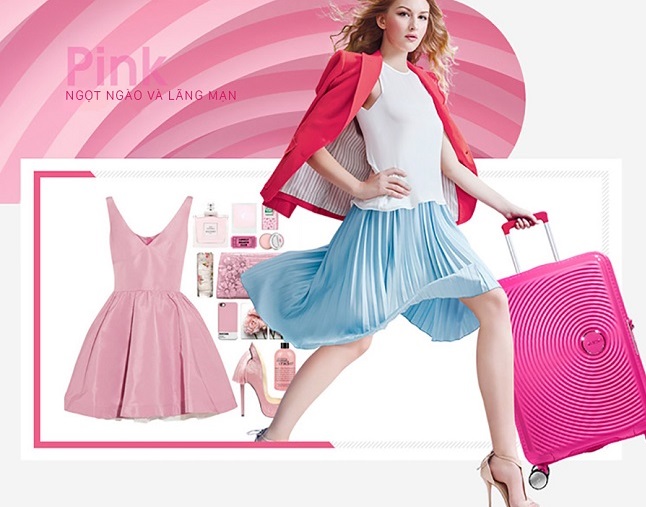 Pink
NGỌT NGÀO VÀ LÃNG MẠN